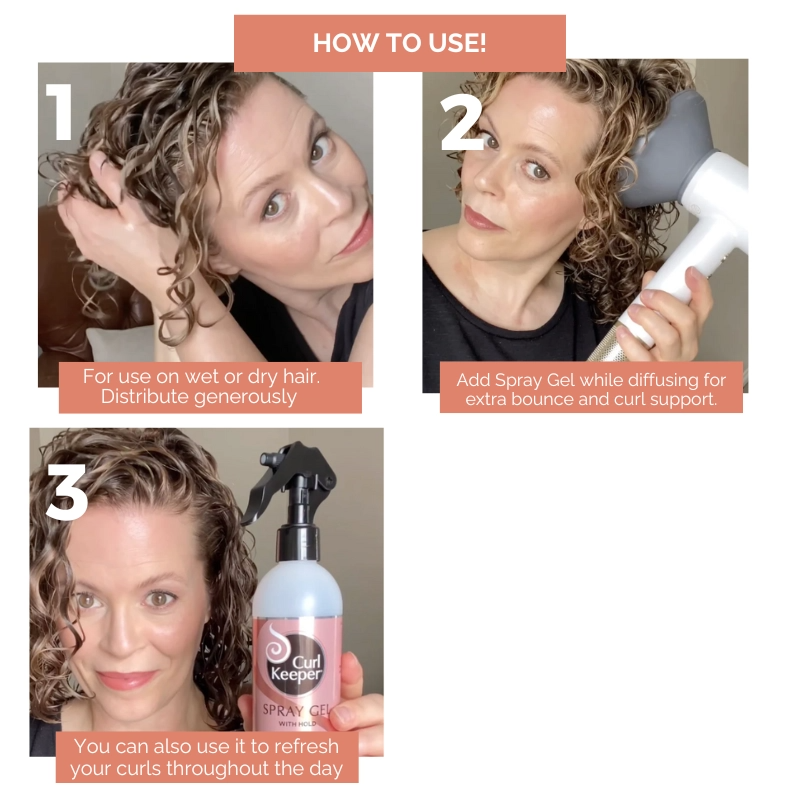 HOW TO USE!

1

For use on wet or dry hair. Distribute generously

2

Add Spray Gel while diffusing for extra bounce and curl support.

3

Curl Keeper

SPRAY GEL

WITH HOLD

You can also use it to refresh your curls throughout the day