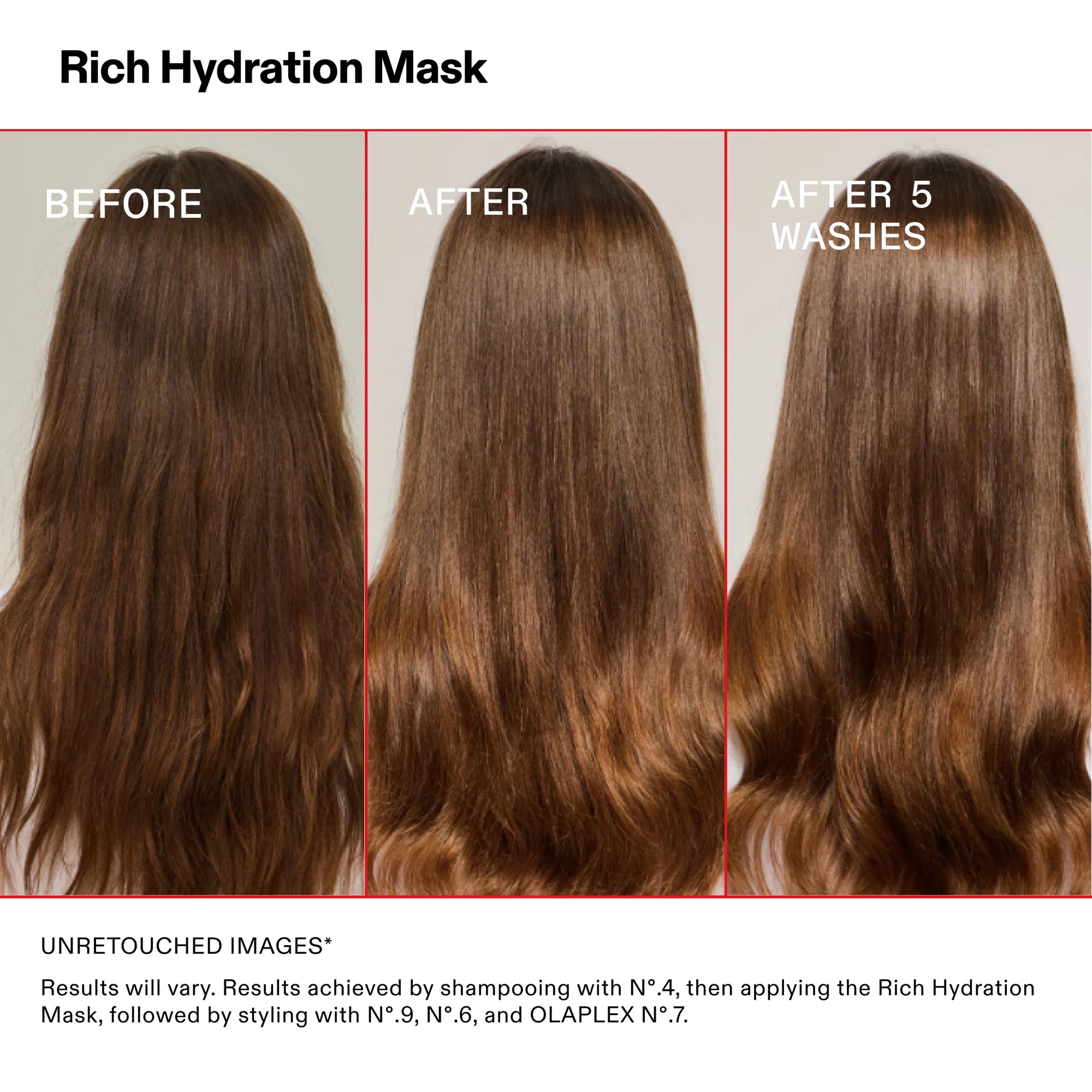 Rich Hydration Mask

BEFORE

AFTER

AFTER 5 WASHES

UNRETOUCHED IMAGES*

Results will vary. Results achieved by shampooing with N°.4, then applying the Rich Hydration Mask, followed by styling with N°.9, N°.6, and OLAPLEX N°.7.