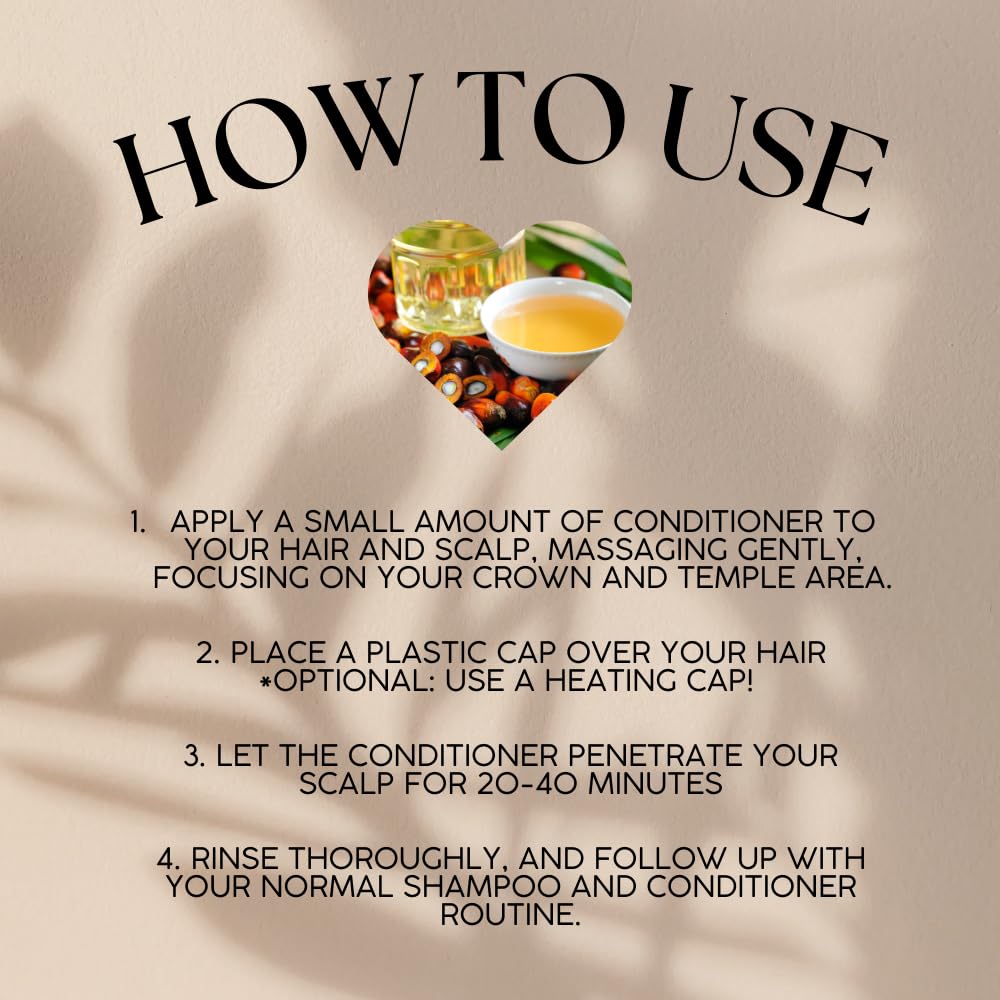 HOW TO USE

1. APPLY A SMALL AMOUNT OF CONDITIONER TO YOUR HAIR AND SCALP, MASSAGING GENTLY, FOCUSING ON YOUR CROWN AND TEMPLE AREA.

2. PLACE A PLASTIC CAP OVER YOUR HAIR *OPTIONAL: USE A HEATING CAP!

3. LET THE CONDITIONER PENETRATE YOUR SCALP FOR 20-40 MINUTES

4. RINSE THOROUGHLY, AND FOLLOW UP WITH YOUR NORMAL SHAMPOO AND CONDITIONER ROUTINE.