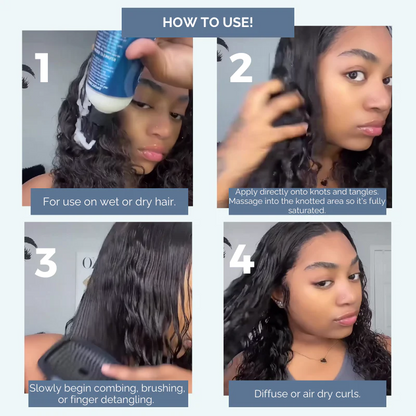 HOW TO USE!

1

For use on wet or dry hair.

2

Apply directly onto knots and tangles. Massage into the knotted area so it's fully saturated.

3

Slowly begin combing, brushing, or finger detangling.

4

Diffuse or air dry curls.