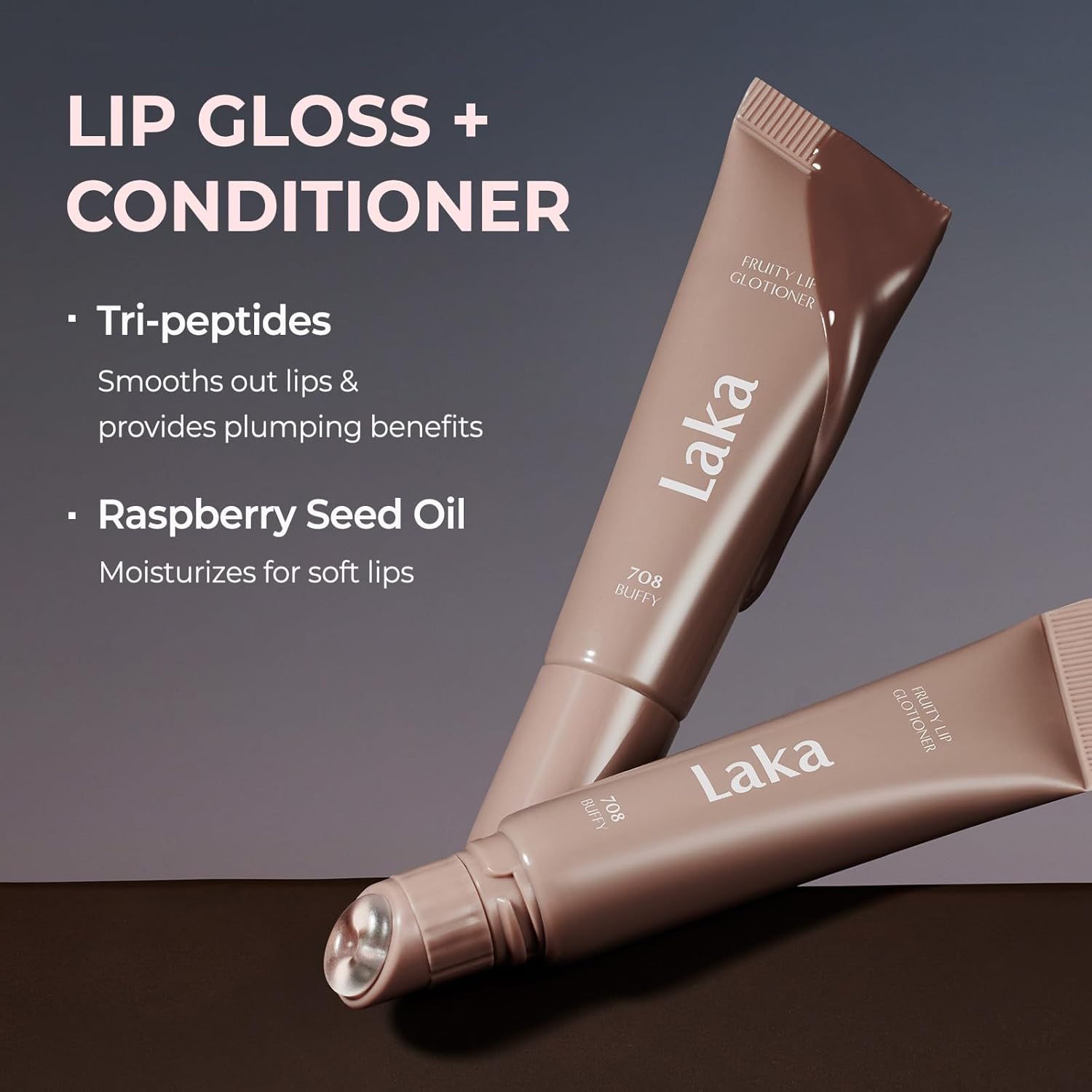 LIP GLOSS +
CONDITIONER

· Tri-peptides
Smooths out lips & provides plumping benefits

· Raspberry Seed Oil
Moisturizes for soft lips

FRUITY LIP GLOTIONER
Laka
708 BUFFY

FRUITY LIP GLOTIONER
Laka
708 BUFFY