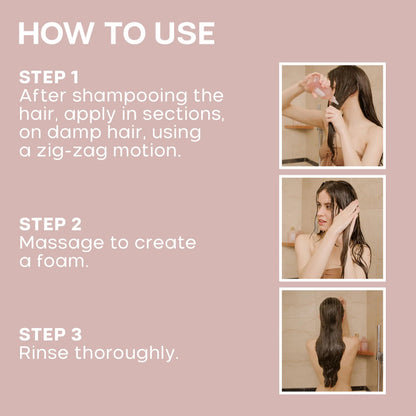 HOW TO USE

STEP 1
After shampooing the hair, apply in sections, on damp hair, using a zig-zag motion.

STEP 2
Massage to create a foam.

STEP 3
Rinse thoroughly.