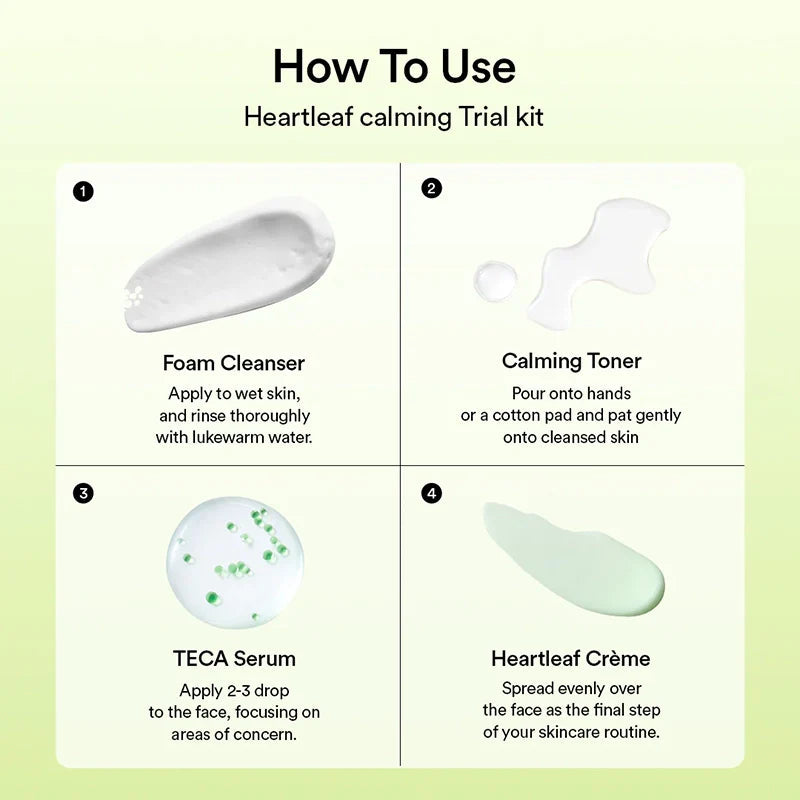 How To Use

Heartleaf calming Trial kit

1

Foam Cleanser

Apply to wet skin, and rinse thoroughly with lukewarm water.

2

Calming Toner

Pour onto hands or a cotton pad and pat gently onto cleansed skin

3

TECA Serum

Apply 2-3 drop to the face, focusing on areas of concern.

4

Heartleaf Crème

Spread evenly over the face as the final step of your skincare routine.