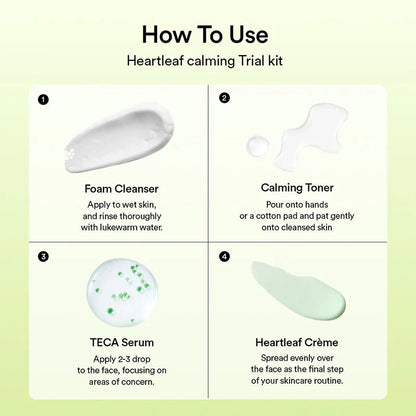 How To Use

Heartleaf calming Trial kit

1

Foam Cleanser

Apply to wet skin, and rinse thoroughly with lukewarm water.

2

Calming Toner

Pour onto hands or a cotton pad and pat gently onto cleansed skin

3

TECA Serum

Apply 2-3 drop to the face, focusing on areas of concern.

4

Heartleaf Crème

Spread evenly over the face as the final step of your skincare routine.