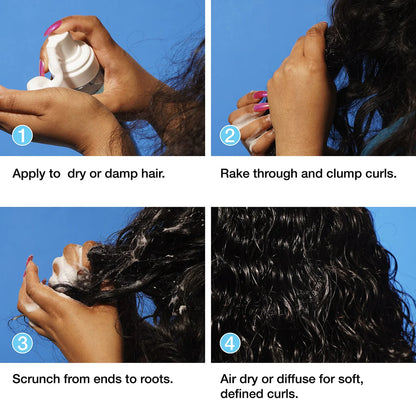 1

Apply to  dry or damp hair.

2

Rake through and clump curls.

3

Scrunch from ends to roots.

4

Air dry or diffuse for soft, defined curls.