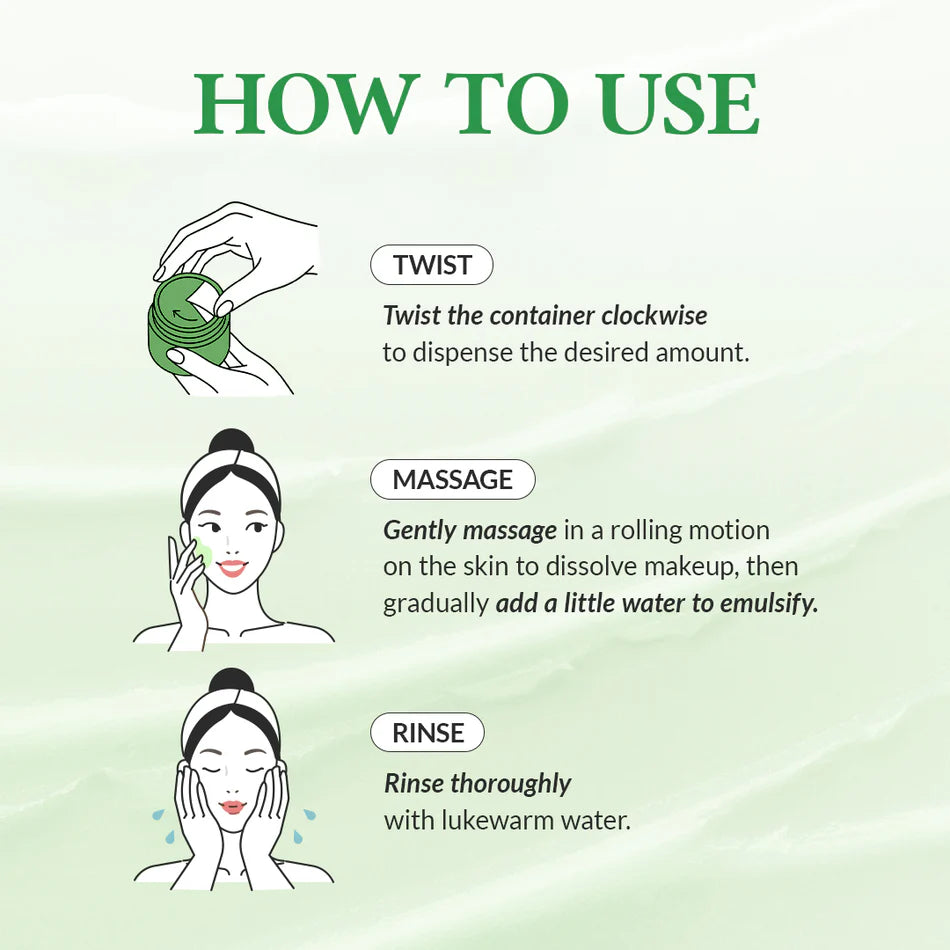 HOW TO USE

TWIST

Twist the container clockwise to dispense the desired amount.

MASSAGE

Gently massage in a rolling motion on the skin to dissolve makeup, then gradually add a little water to emulsify.

RINSE

Rinse thoroughly with lukewarm water.