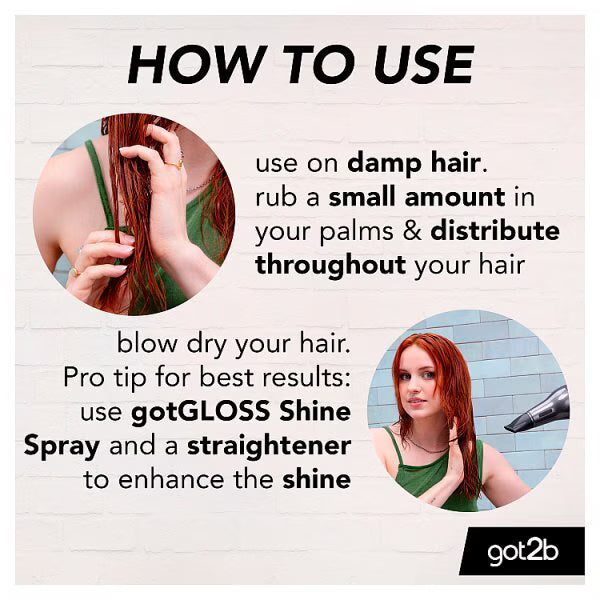 HOW TO USE

use on damp hair. rub a small amount in your palms & distribute throughout your hair

blow dry your hair. Pro tip for best results: use gotGLOSS Shine Spray and a straightener to enhance the shine

got2b