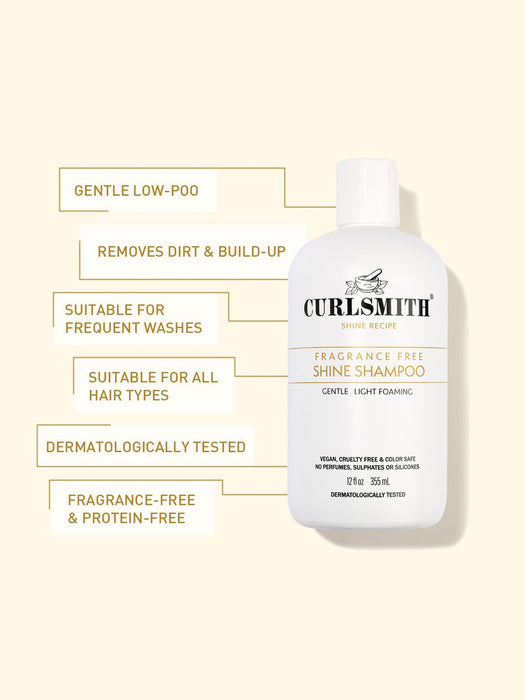 GENTLE LOW-POO

REMOVES DIRT & BUILD-UP

SUITABLE FOR FREQUENT WASHES

SUITABLE FOR ALL HAIR TYPES

DERMATOLOGICALLY TESTED

FRAGRANCE-FREE & PROTEIN-FREE

CURLSMITH®
SHINE RECIPE

FRAGRANCE FREE
SHINE SHAMPOO
GENTLE LIGHT FOAMING

VEGAN, CRUELTY FREE & COLOR SAFE
NO PERFUMES, SULPHATES OR SILICONES
12 fl oz 355 mL
DERMATOLOGICALLY TESTED